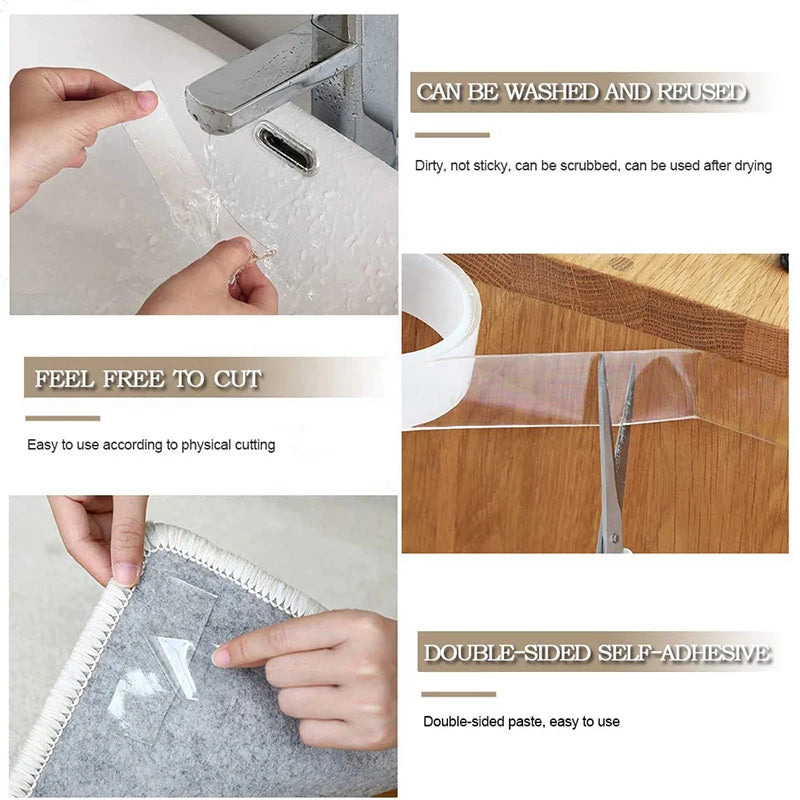 CAN BE WASHED AND REUSED

Dirty, not sticky, can be scrubbed, can be used after drying

FEEL FREE TO CUT

Easy to use according to physical cutting

DOUBLE-SIDED SELF-ADHESIVE

Double-sided paste, easy to use