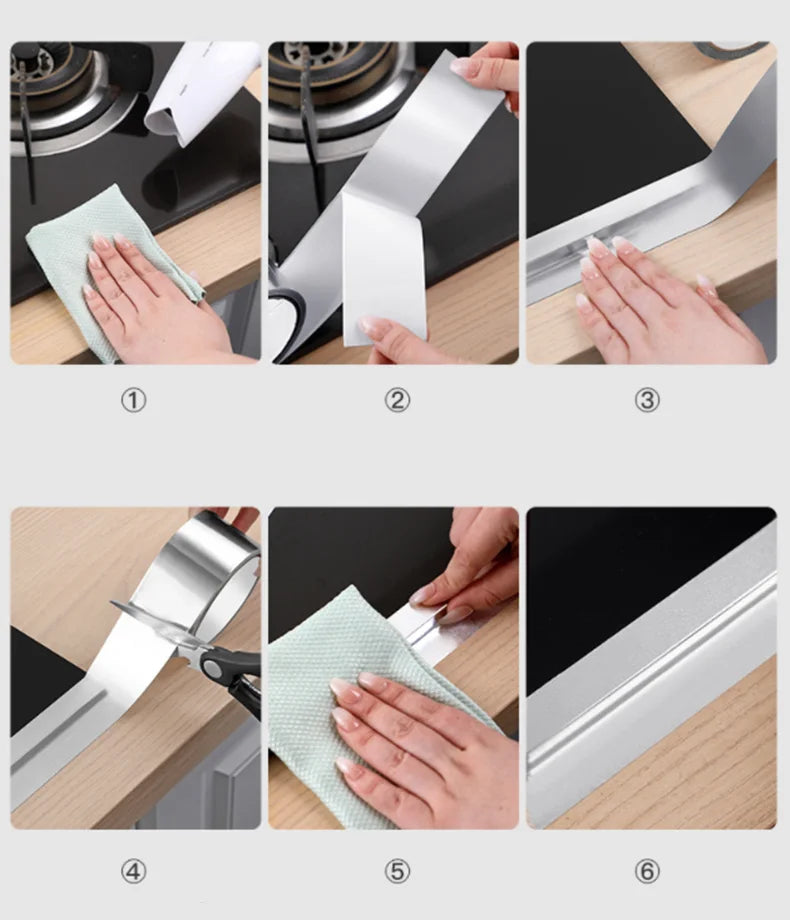 ①

②

③

④

⑤

⑥