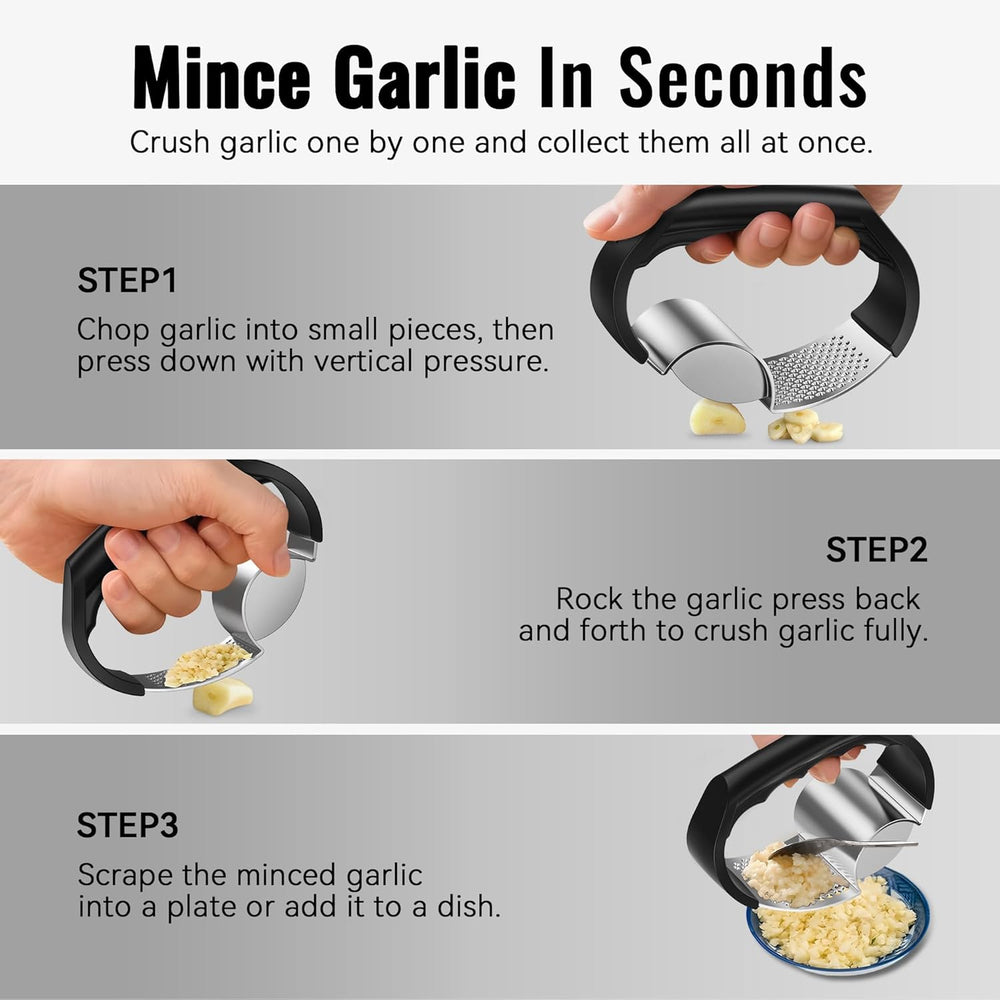 Mince Garlic In Seconds

Crush garlic one by one and collect them all at once.

STEP1

Chop garlic into small pieces, then press down with vertical pressure.

STEP2

Rock the garlic press back and forth to crush garlic fully.

STEP3

Scrape the minced garlic into a plate or add it to a dish.